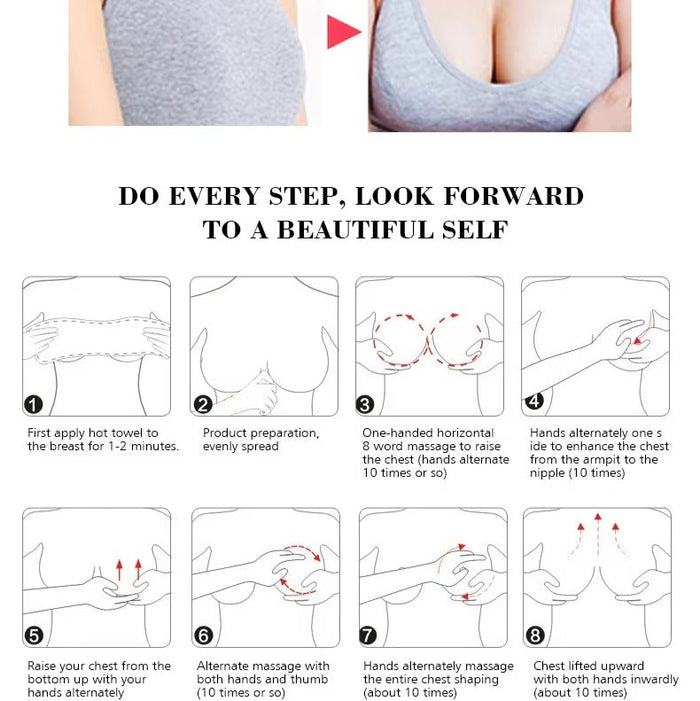 DO EVERY STEP, LOOK FORWARD TO A BEAUTIFUL SELF

1
First apply hot towel to the breast for 1-2 minutes.

2
Product preparation, evenly spread

3
One-handed horizontal 8 word massage to raise the chest (hands alternate 10 times or so)

4
Hands alternately one s ide to enhance the chest from the armpit to the nipple (10 times)

5
Raise your chest from the bottom up with your hands alternately

6
Alternate massage with both hands and thumb (10 times or so)

7
Hands alternately massage the entire chest shaping (about 10 times)

8
Chest lifted upward with both hands inwardly (about 10 times)